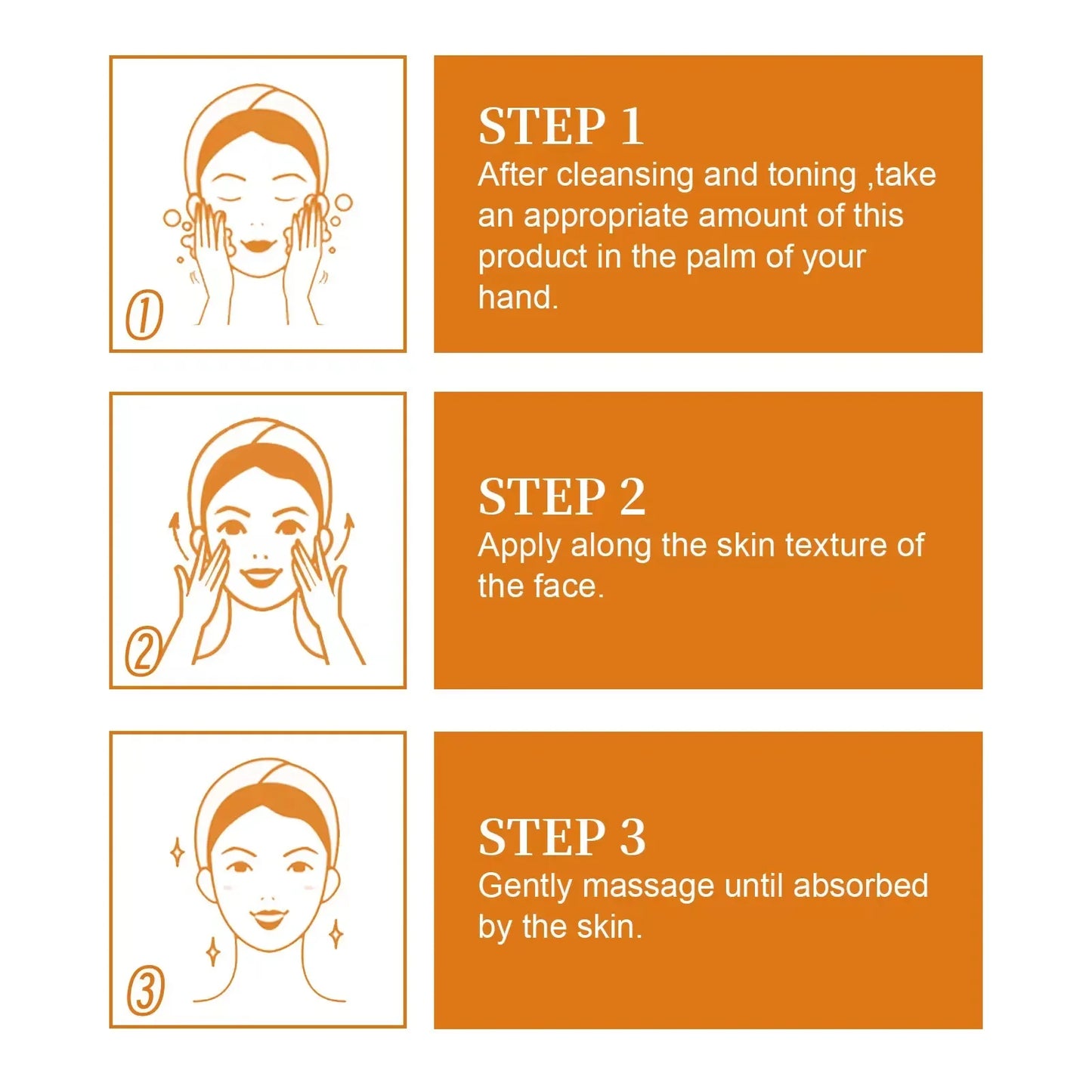 1

STEP 1
After cleansing and toning ,take an appropriate amount of this product in the palm of your hand.

2

STEP 2
Apply along the skin texture of the face.

3

STEP 3
Gently massage until absorbed by the skin.